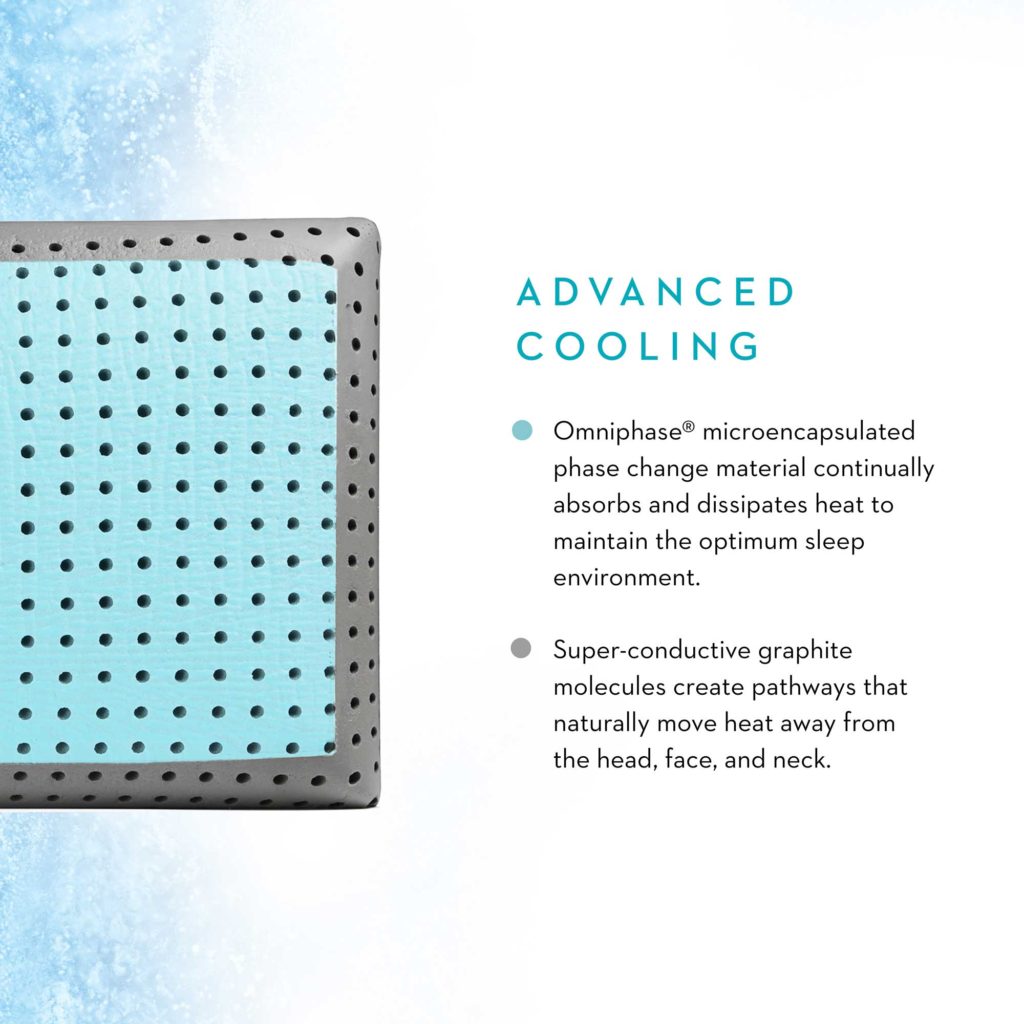 ADVANCED COOLING

Omniphase® microencapsulated phase change material continually absorbs and dissipates heat to maintain the optimum sleep environment.

Super-conductive graphite molecules create pathways that naturally move heat away from the head, face, and neck.